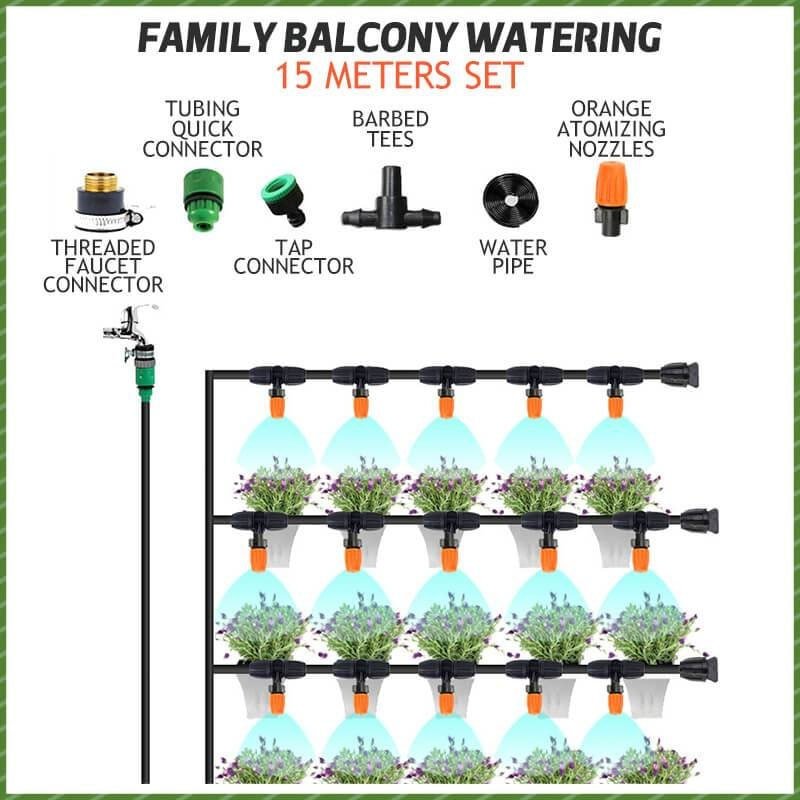 FAMILY BALCONY WATERING
15 METERS SET

TUBING QUICK CONNECTOR

BARBED TEES

ORANGE ATOMIZING NOZZLES

THREADED FAUCET CONNECTOR

TAP CONNECTOR

WATER PIPE