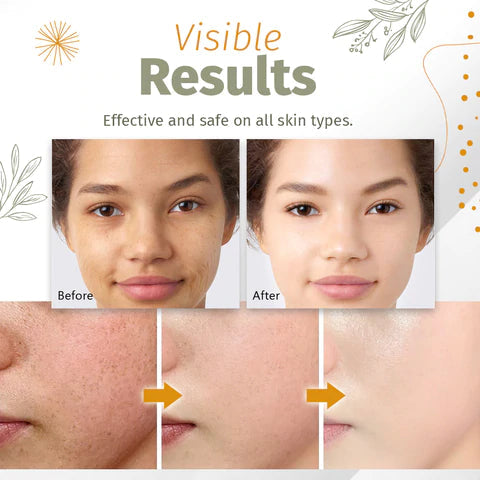 Visible
Results

Effective and safe on all skin types.

Before

After