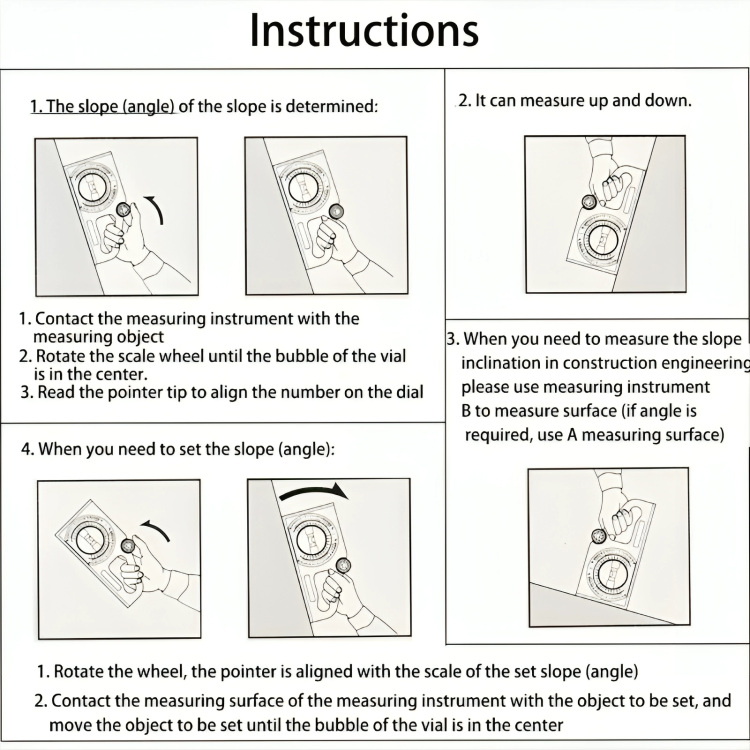 Instructions

1. The slope (angle) of the slope is determined:

1. Contact the measuring instrument with the measuring object
2. Rotate the scale wheel until the bubble of the vial is in the center.
3. Read the pointer tip to align the number on the dial

2. It can measure up and down.

3. When you need to measure the slope inclination in construction engineering please use measuring instrument B to measure surface (if angle is required, use A measuring surface)

4. When you need to set the slope (angle):

1. Rotate the wheel, the pointer is aligned with the scale of the set slope (angle)
2. Contact the measuring surface of the measuring instrument with the object to be set, and move the object to be set until the bubble of the vial is in the center