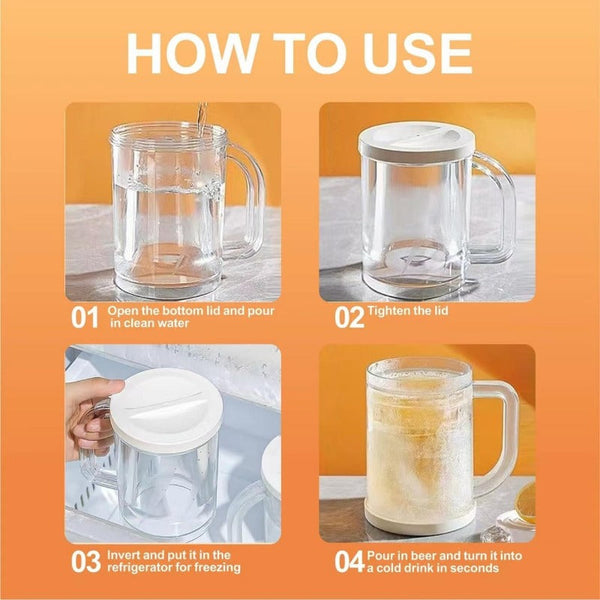 HOW TO USE

01 Open the bottom lid and pour in clean water

02 Tighten the lid

03 Invert and put it in the refrigerator for freezing

04 Pour in beer and turn it into a cold drink in seconds