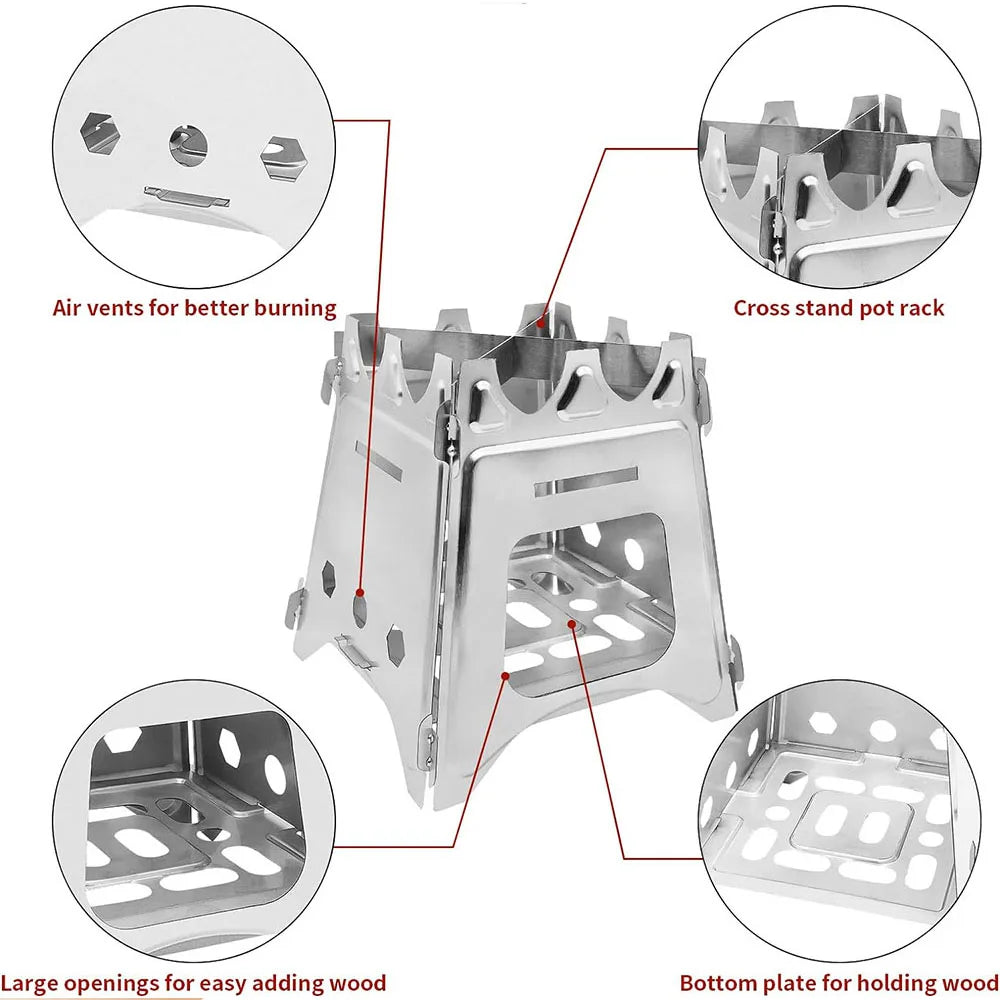 Air vents for better burning

Cross stand pot rack

Large openings for easy adding wood

Bottom plate for holding wood