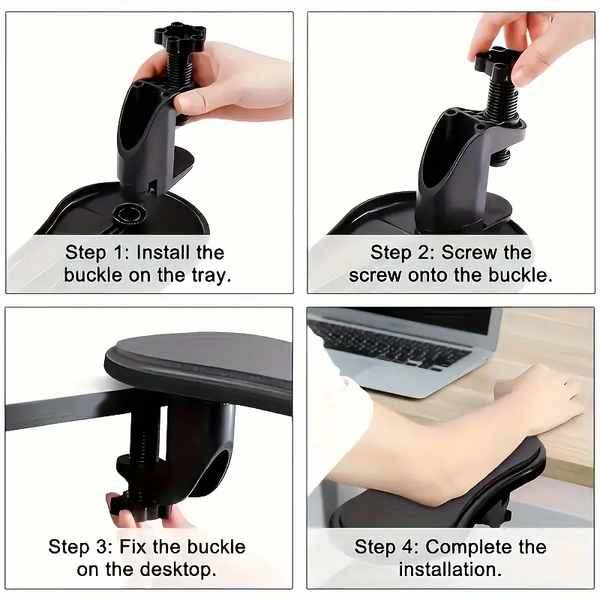 Step 1: Install the buckle on the tray.

Step 2: Screw the screw onto the buckle.

Step 3: Fix the buckle on the desktop.

Step 4: Complete the installation.