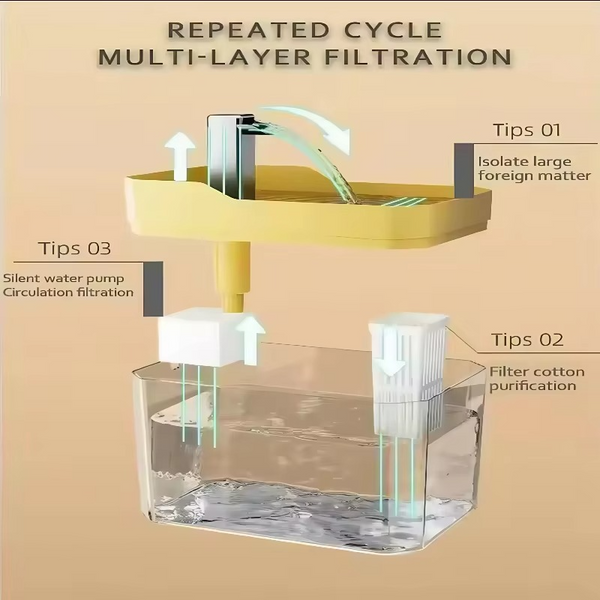 REPEATED CYCLE
MULTI-LAYER FILTRATION

Tips 01

Isolate large foreign matter

Tips 03

Silent water pump
Circulation filtration

Tips 02

Filter cotton purification