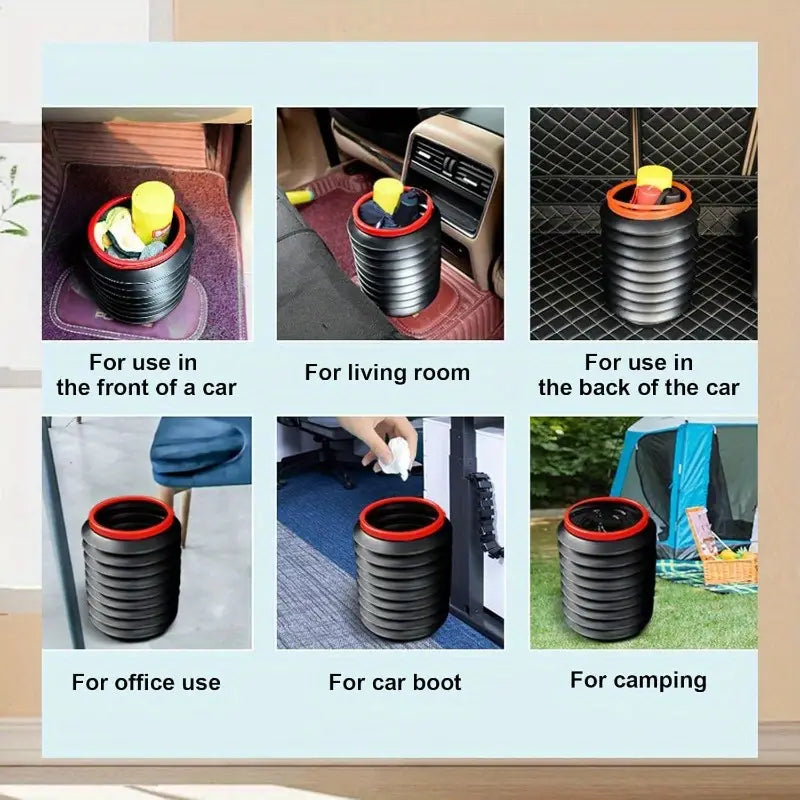 For use in the front of a car

For living room

For use in the back of the car

For office use

For car boot

For camping