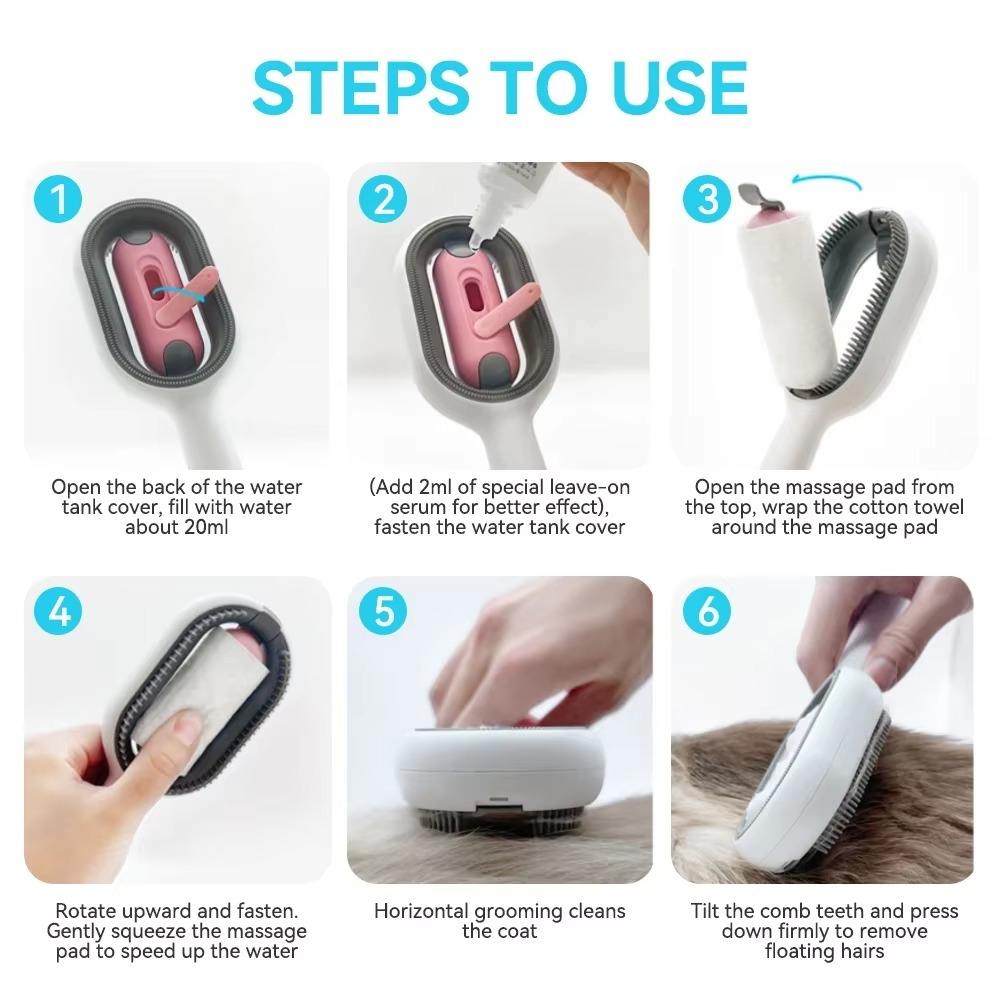 STEPS TO USE

1

Open the back of the water tank cover, fill with water about 20ml

2

(Add 2ml of special leave-on serum for better effect), fasten the water tank cover

3

Open the massage pad from the top, wrap the cotton towel around the massage pad

4

Rotate upward and fasten. Gently squeeze the massage pad to speed up the water

5

Horizontal grooming cleans the coat

6

Tilt the comb teeth and press down firmly to remove floating hairs