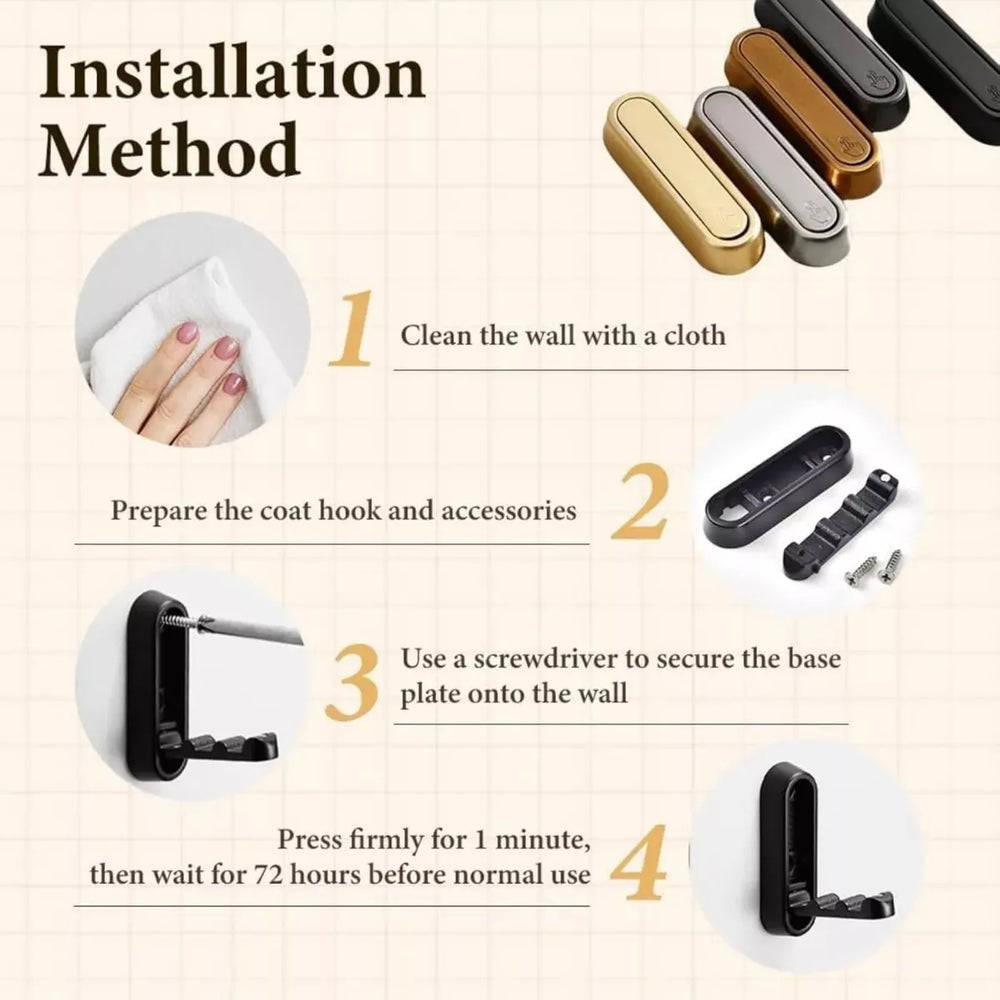 Installation Method

1 Clean the wall with a cloth

Prepare the coat hook and accessories 2

3 Use a screwdriver to secure the base plate onto the wall

Press firmly for 1 minute, then wait for 72 hours before normal use 4