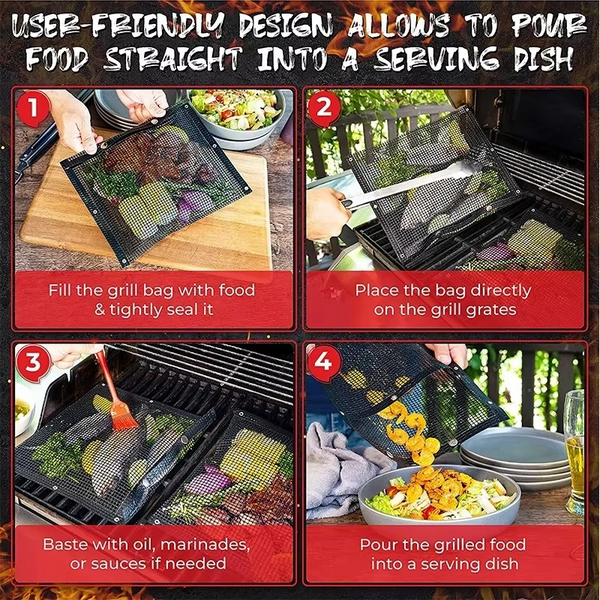 USER-FRIENDLY DESIGN ALLOWS TO POUR FOOD STRAIGHT INTO A SERVING DISH

1
Fill the grill bag with food & tightly seal it

2
Place the bag directly on the grill grates

3
Baste with oil, marinades, or sauces if needed

4
Pour the grilled food into a serving dish