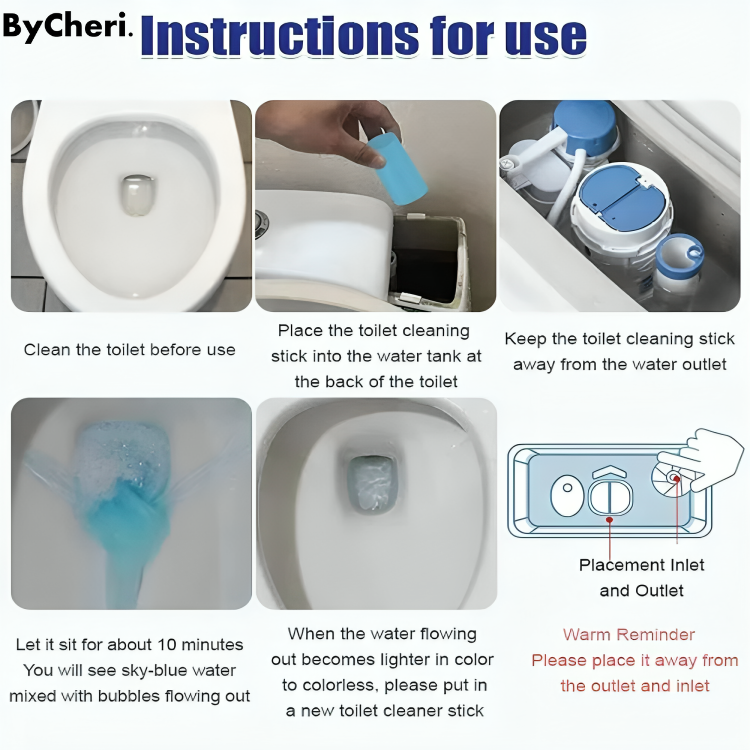 ByCheri. Instructions for use

Clean the toilet before use

Place the toilet cleaning stick into the water tank at the back of the toilet

Keep the toilet cleaning stick away from the water outlet

Let it sit for about 10 minutes You will see sky-blue water mixed with bubbles flowing out

When the water flowing out becomes lighter in color to colorless, please put in a new toilet cleaner stick

Placement Inlet and Outlet

Warm Reminder
Please place it away from the outlet and inlet