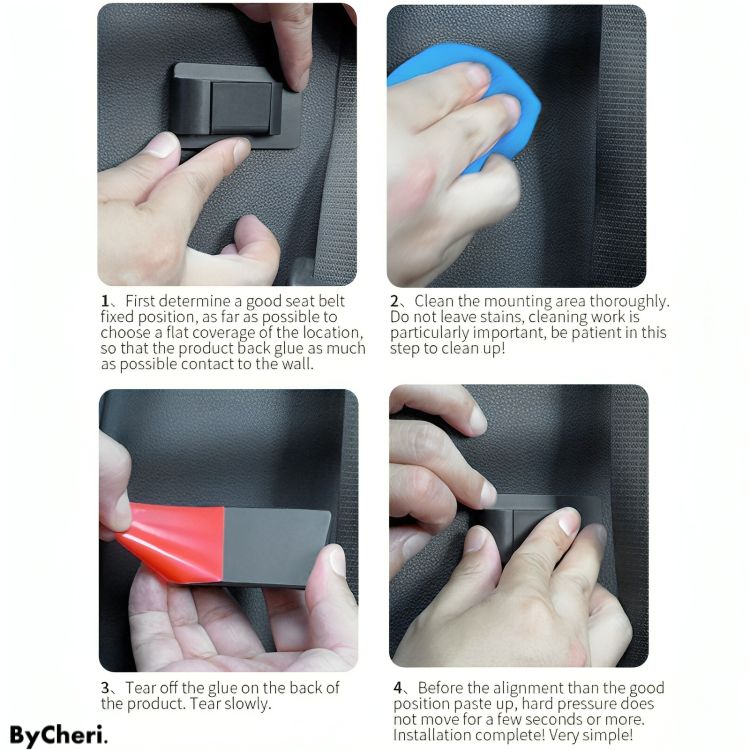 1、First determine a good seat belt fixed position, as far as possible to choose a flat coverage of the location, so that the product back glue as much as possible contact to the wall.

2、Clean the mounting area thoroughly. Do not leave stains, cleaning work is particularly important, be patient in this step to clean up!

3、Tear off the glue on the back of the product. Tear slowly.

4、Before the alignment than the good position paste up, hard pressure does not move for a few seconds or more. Installation complete! Very simple!

ByCheri.