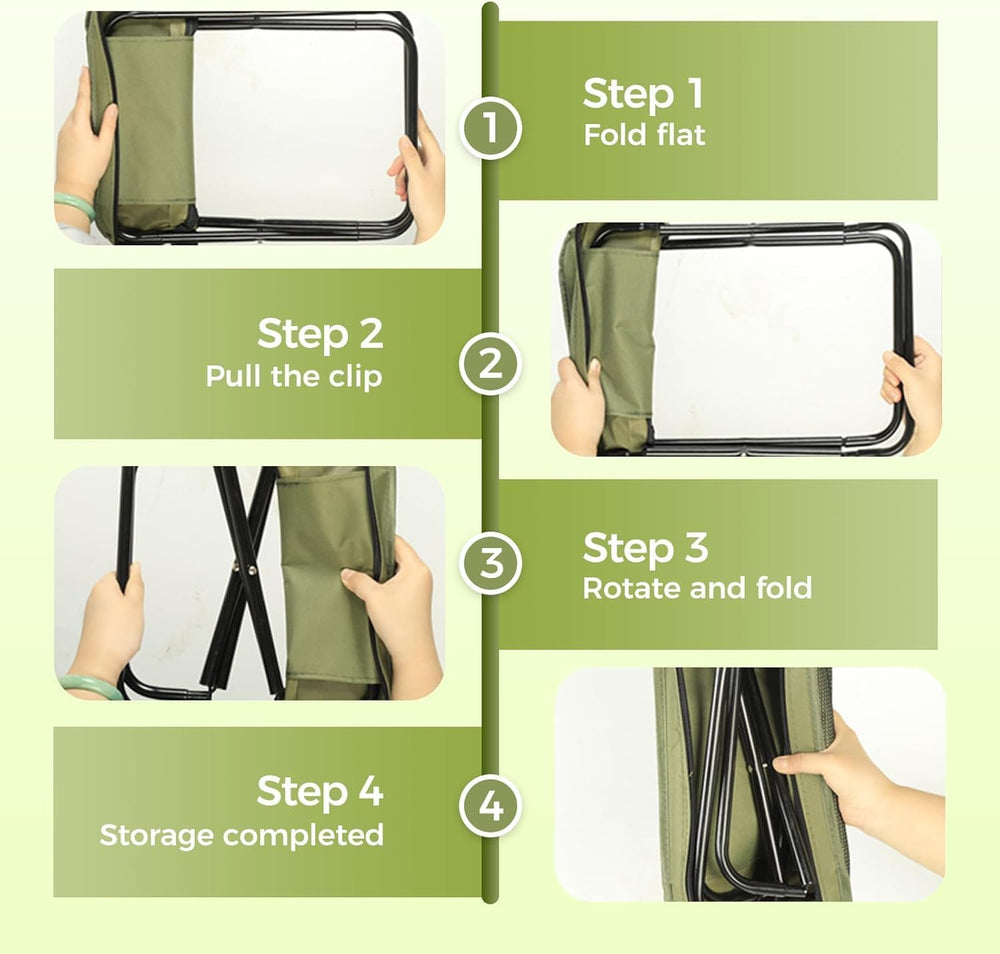 1

Step 1
Fold flat

Step 2
Pull the clip

2

3

Step 3
Rotate and fold

Step 4
Storage completed

4