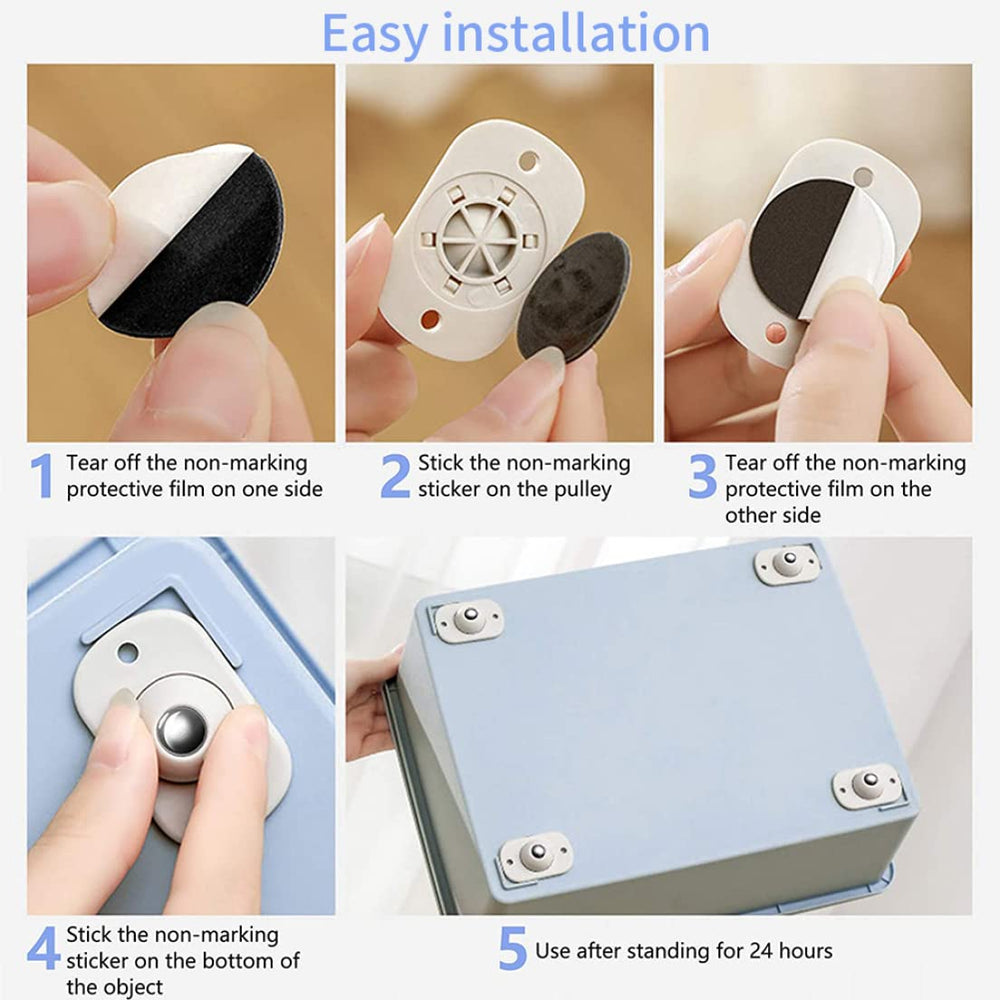 Easy installation

1 Tear off the non-marking protective film on one side

2 Stick the non-marking sticker on the pulley

3 Tear off the non-marking protective film on the other side

4 Stick the non-marking sticker on the bottom of the object

5 Use after standing for 24 hours