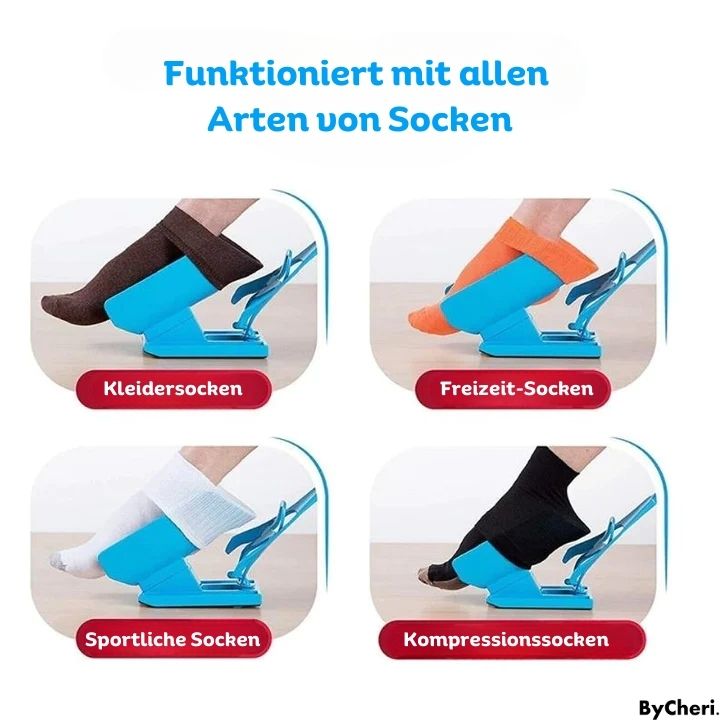 Funktioniert mit allen Arten von Socken

Kleidersocken

Freizeit-Socken

Sportliche Socken

Kompressionssocken

ByCheri.